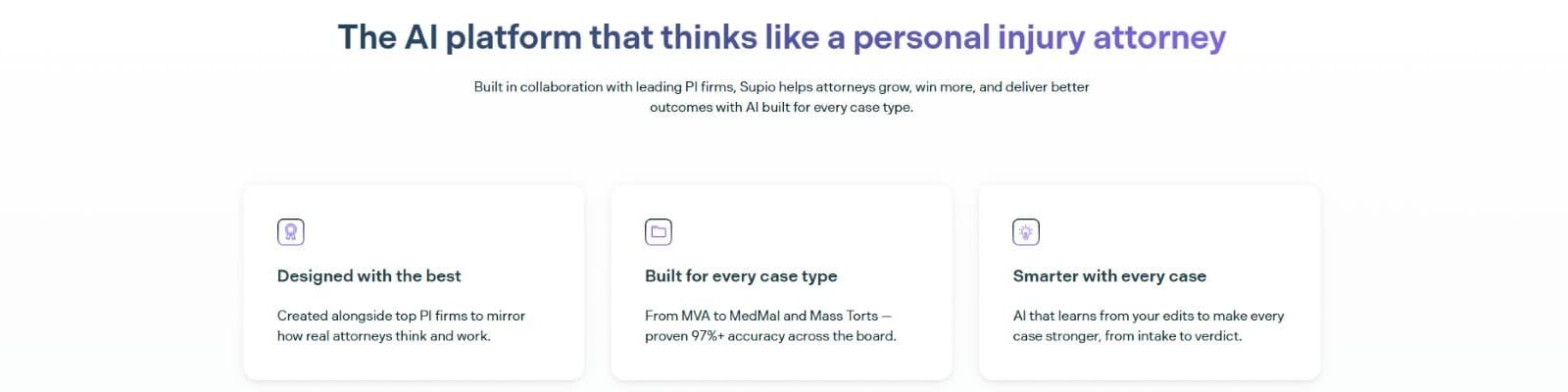 The AI platform that thinks like a personal injury attorney

Built in collaboration with leading PI firms, Supio helps attorneys grow, win more, and deliver better outcomes with AI built for every case type.

Designed with the best

Created alongside top PI firms to mirror how real attorneys think and work.

Built for every case type

From MVA to MedMal and Mass Torts — proven 97%+ accuracy across the board.

Smarter with every case

AI that learns from your edits to make every case stronger, from intake to verdict.